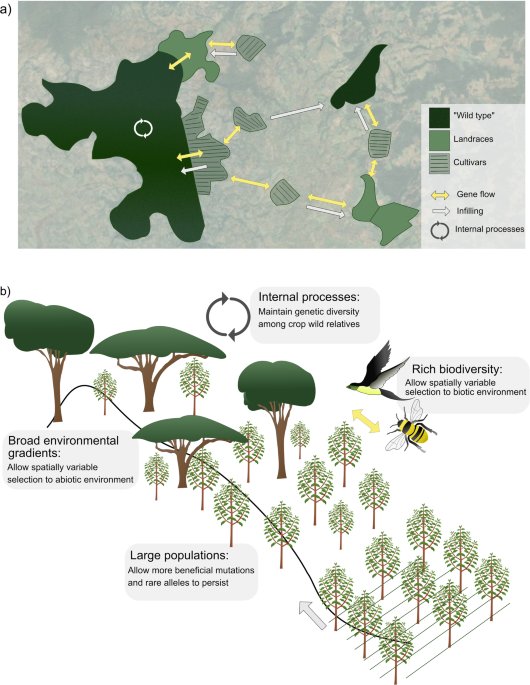 a)

"Wild type"

Landraces

Cultivars

Gene flow

Infilling

Internal processes

b)

Internal processes:
Maintain genetic diversity among crop wild relatives

Rich biodiversity:
Allow spatially variable selection to biotic environment

Broad environmental gradients:
Allow spatially variable selection to abiotic environment

Large populations:
Allow more beneficial mutations and rare alleles to persist